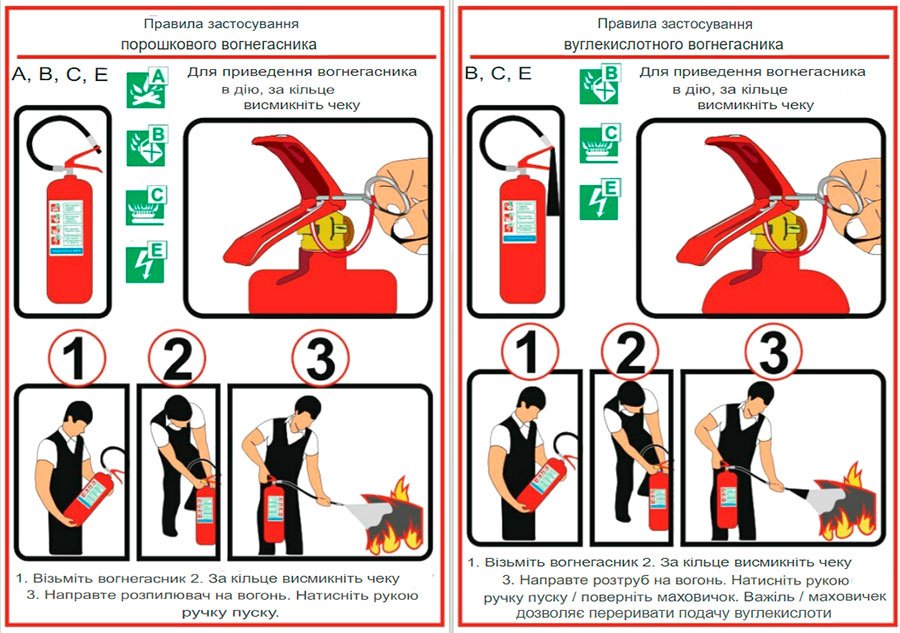 Правила застосування
порошкового вогнегасника

A, B, C, E

A

B

C

E

Для приведення вогнегасника в дію, за кільце висмикніть чеку

1

2

3

1. Візьміть вогнегасник 2. За кільце висмикніть чеку
3. Направте розпилювач на вогонь. Натисніть рукою ручку пуску.

Правила застосування
вуглекислотного вогнегасника

B, C, E

B

C

E

Для приведення вогнегасника в дію, за кільце висмикніть чеку

1

2

3

1. Візьміть вогнегасник 2. За кільце висмикніть чеку
3. Направте розтруб на вогонь. Натисніть рукою ручку пуску / поверніть маховичок. Важіль / маховичек дозволяє переривати подачу вуглекислоти